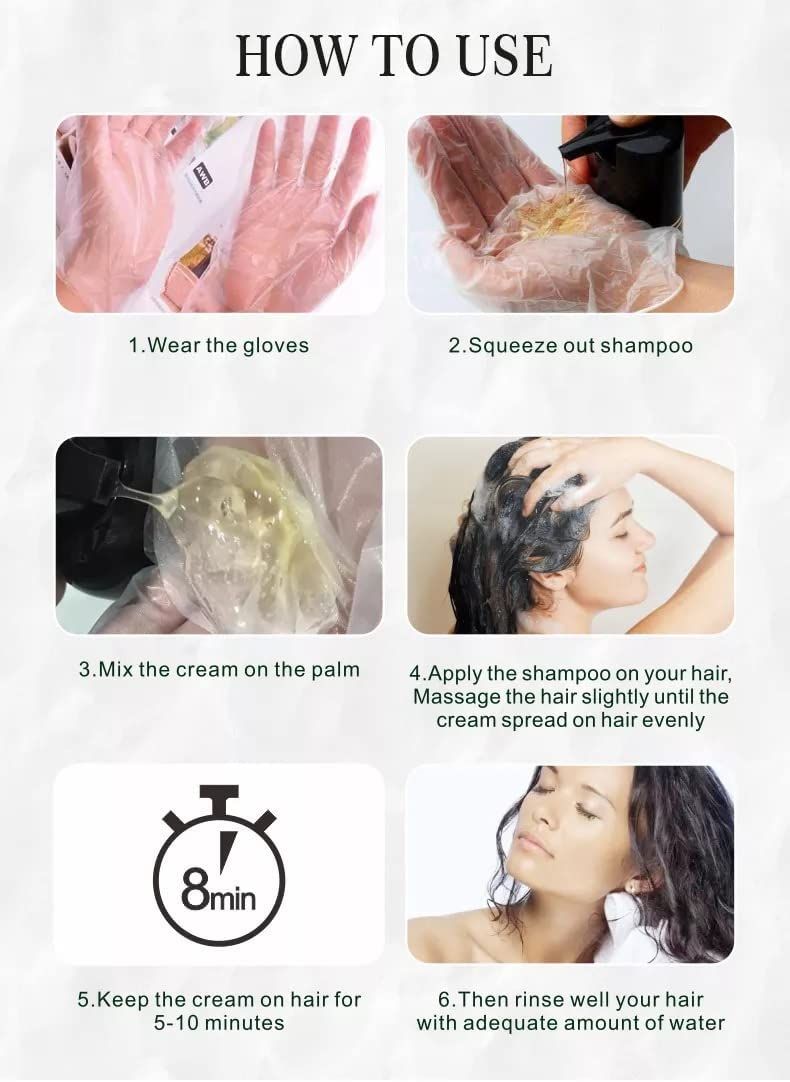 HOW TO USE

1.Wear the gloves

2.Squeeze out shampoo

3.Mix the cream on the palm

4.Apply the shampoo on your hair, Massage the hair slightly until the cream spread on hair evenly

8min

5.Keep the cream on hair for 5-10 minutes

6.Then rinse well your hair with adequate amount of water